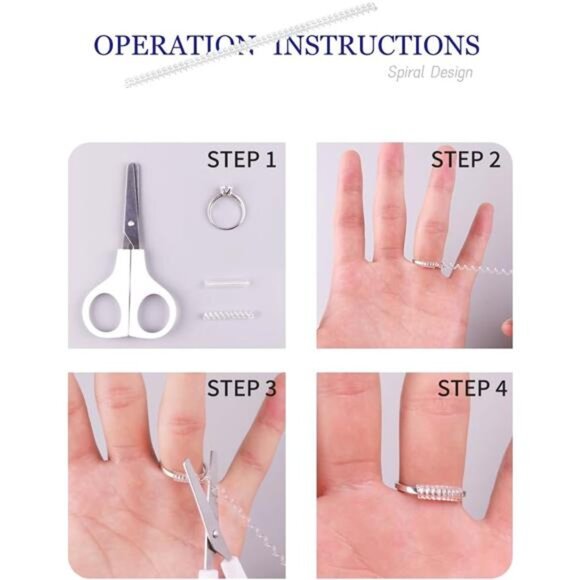 OPERATION INSTRUCTIONS
Spiral Design

STEP 1

STEP 2

STEP 3

STEP 4